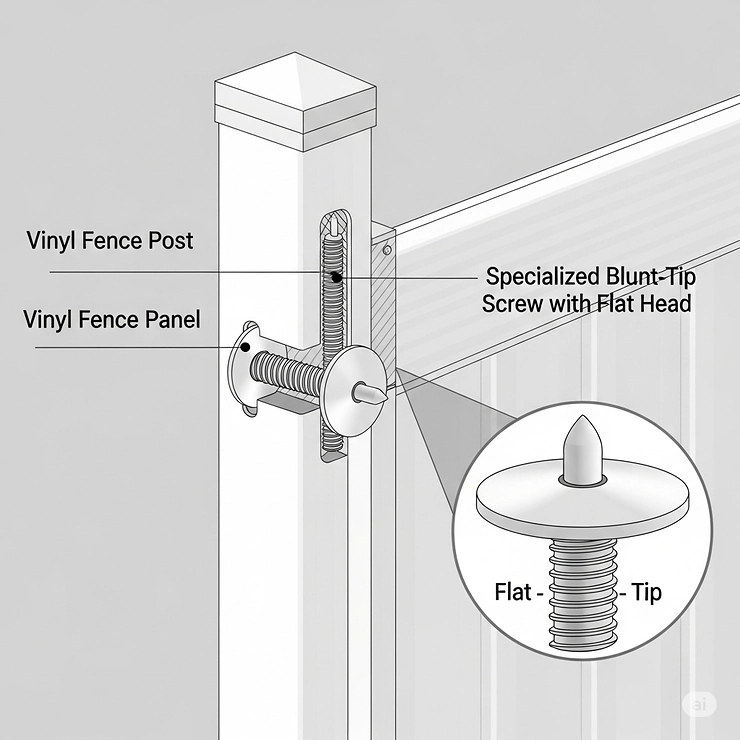 Vinyl Fence Post

Vinyl Fence Panel

Specialized Blunt-Tip Screw with Flat Head

Flat - - Tip

ai