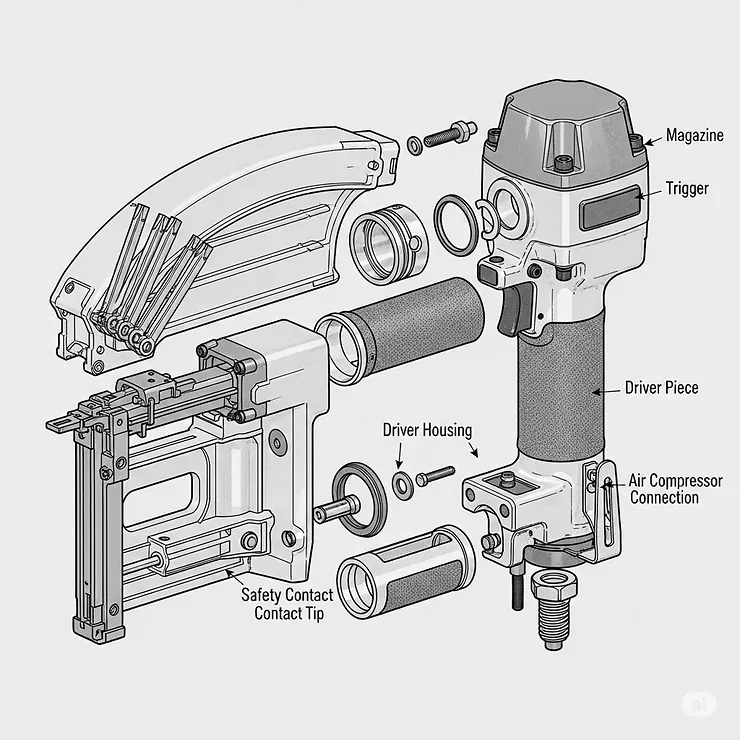 Magazine

Trigger

Driver Piece

Driver Housing

Air Compressor Connection

Safety Contact Contact Tip

ai