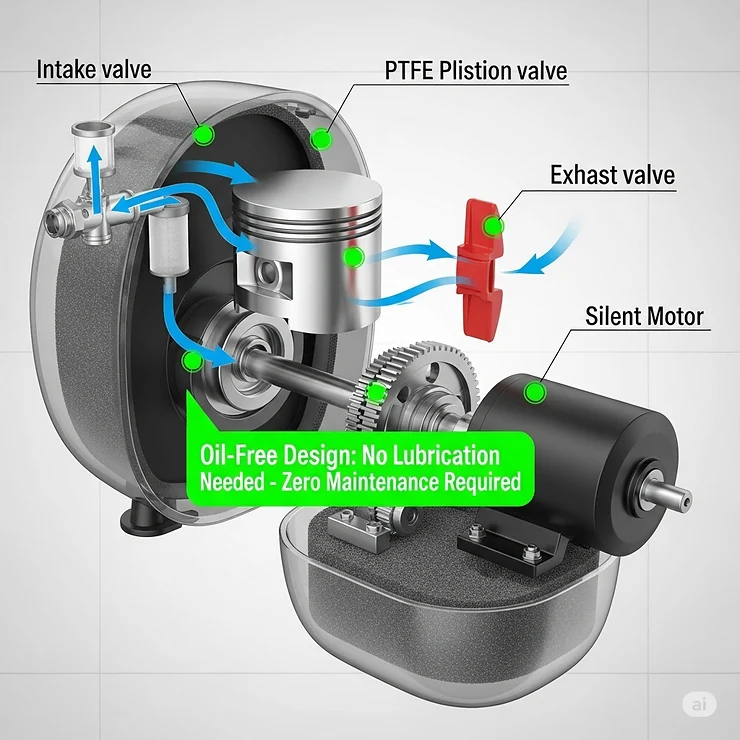 Intake valve

PTFE Plistion valve

Exhast valve

Silent Motor

Oil-Free Design: No Lubrication Needed - Zero Maintenance Required

ai