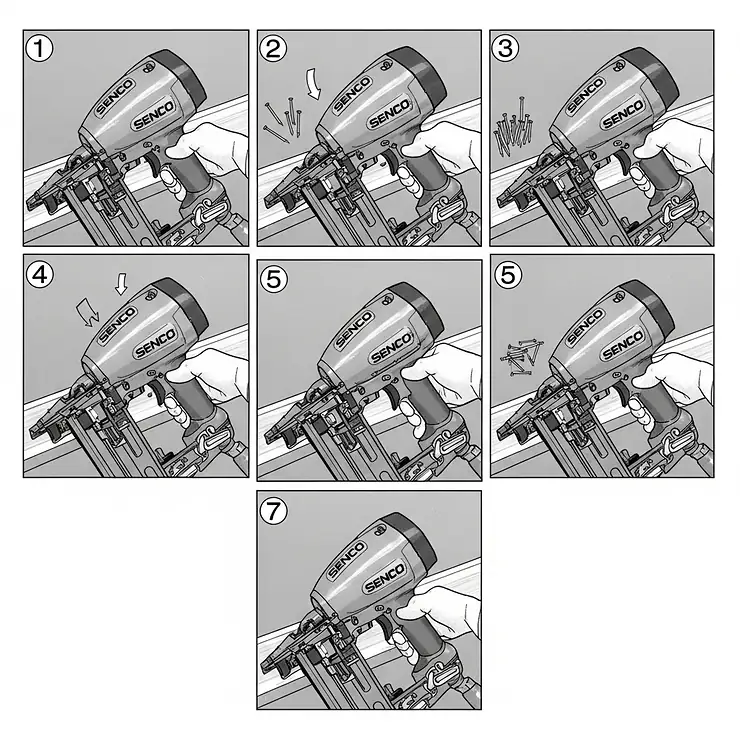 1
SENCO
SENCO

2
SENCO
SENCO

3
SENCO
SENCO

4
SENCO
SENCO

5
SENCO
SENCO

5
SENCO
SENCO

7
SENCO
SENCO