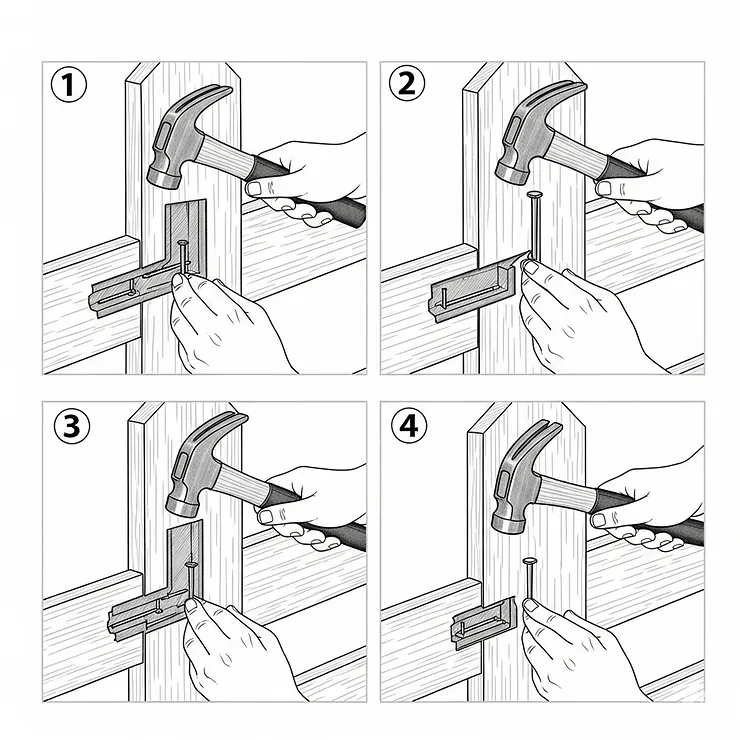 1

2

3

4