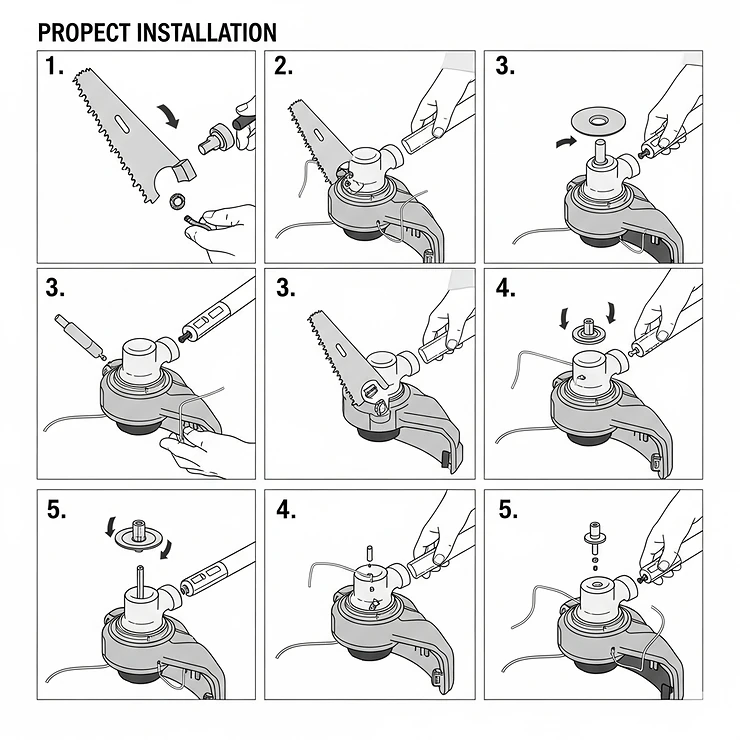 PROPECT INSTALLATION

1.

2.

3.

3.

3.

4.

5.

4.

5.