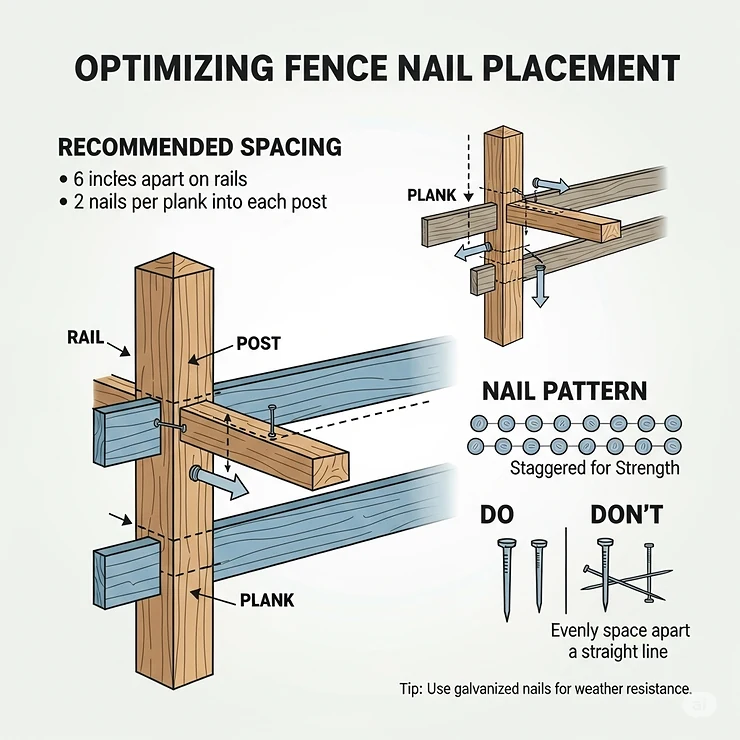 OPTIMIZING FENCE NAIL PLACEMENT

RECOMMENDED SPACING
• 6 incles apart on rails
• 2 nails per plank into each post

PLANK

RAIL

POST

PLANK

NAIL PATTERN

Staggered for Strength

DO

DON'T

Evenly space apart a straight line

Tip: Use galvanized nails for weather resistance.

ai