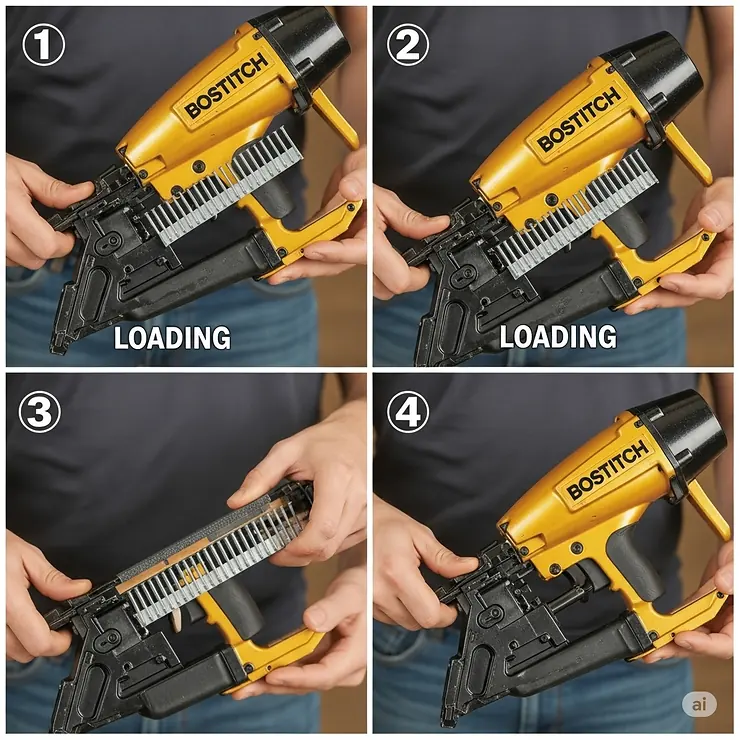 ①
BOSTITCH
LOADING

②
BOSTITCH
LOADING

③

④
BOSTITCH

ai