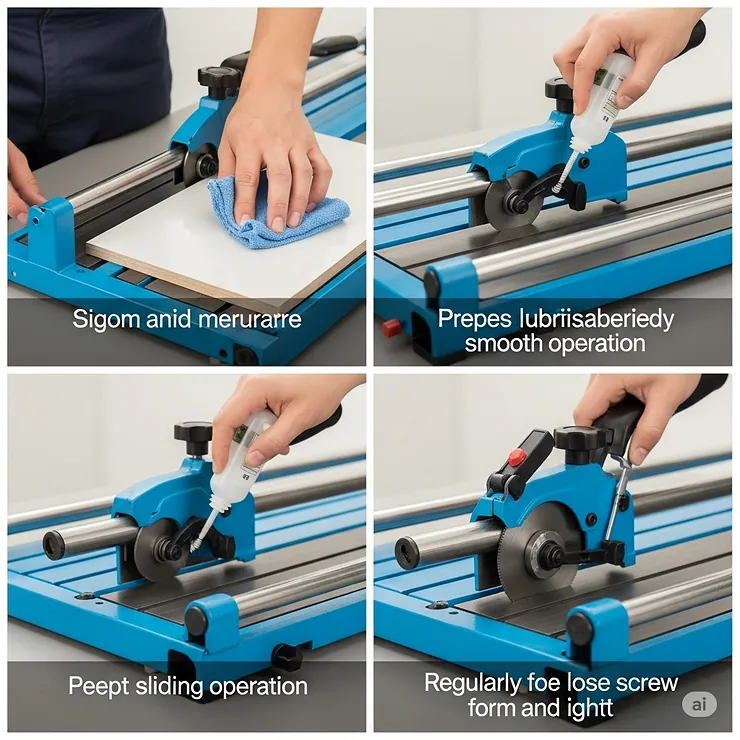 Sigom anid merurarre

Prepes lubriisaberiedy smooth operation

Peept sliding operation

Regularly foe lose screw form and ightt

ai