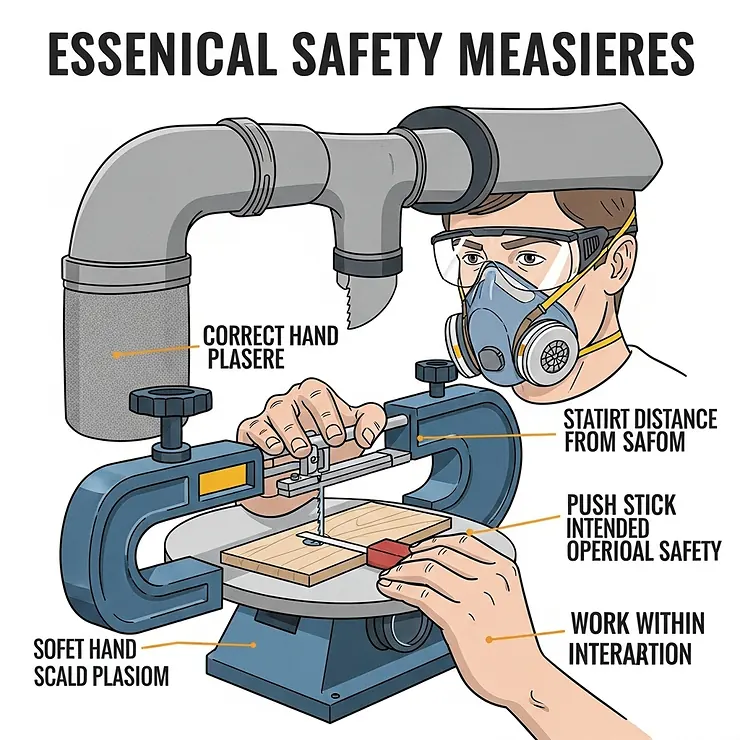 ESSENICAL SAFETY MEASIERES

CORRECT HAND PLASERE

STATIRT DISTANCE FROM SAFOM

PUSH STICK INTENDED OPERIOAL SAFETY

WORK WITHIN INTERARTION

SOFET HAND SCALD PLASIOM