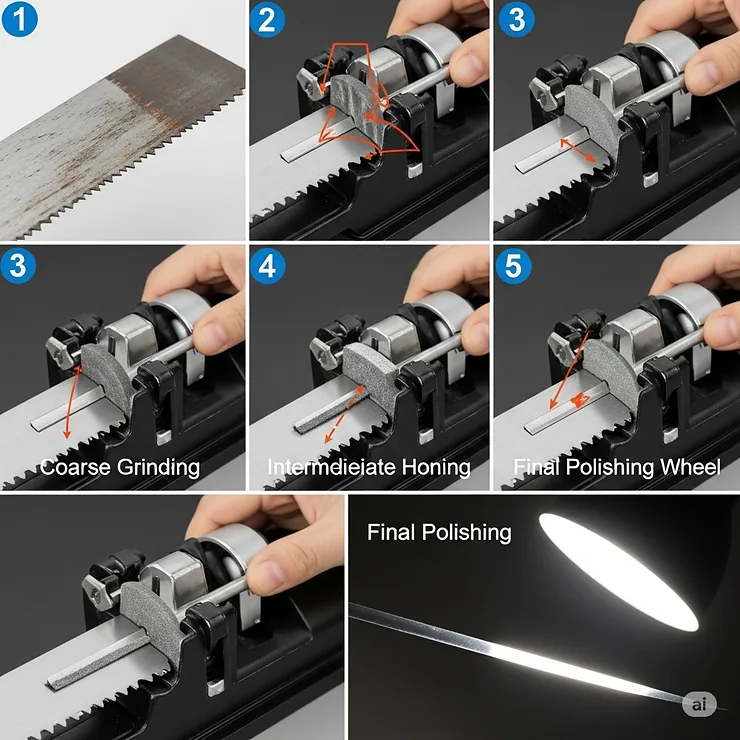 1

2

3

3

Coarse Grinding

4

Intermdieiate Honing

5

Final Polishing Wheel

Final Polishing

ai