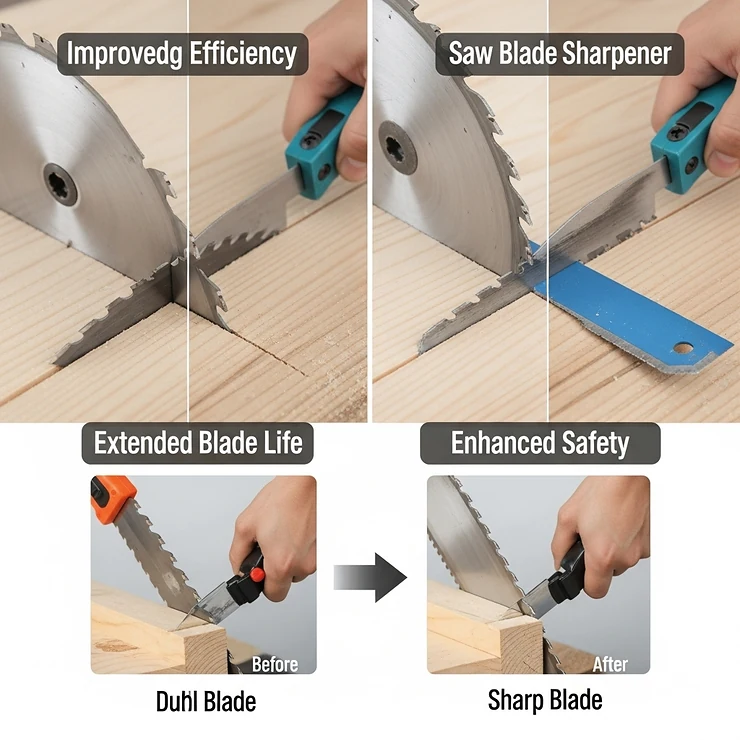 Improvedg Efficiency

Saw Blade Sharpener

Extended Blade Life

Enhanced Safety

Before

After

Duhl Blade

Sharp Blade