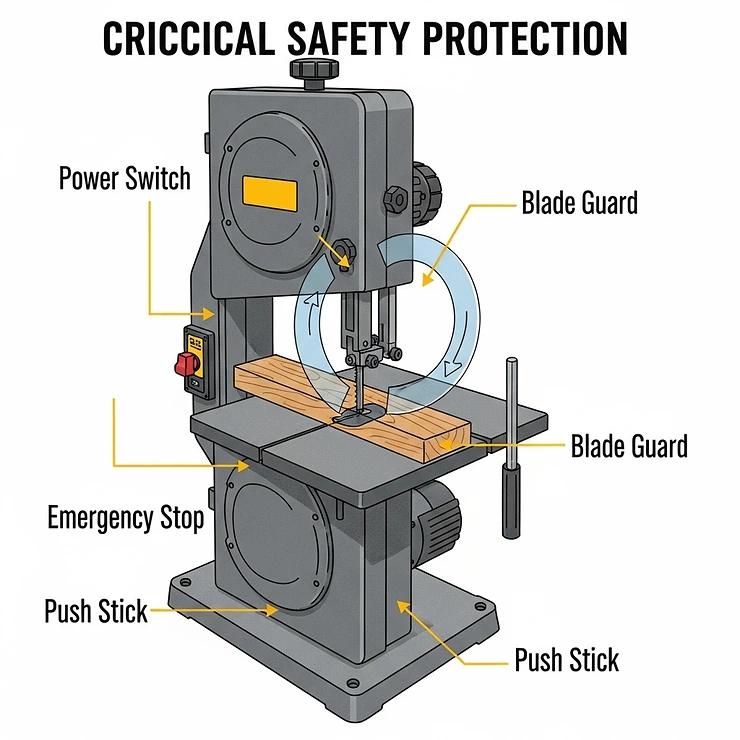 CRICCICAL SAFETY PROTECTION

Power Switch

Blade Guard

Blade Guard

Emergency Stop

Push Stick

Push Stick