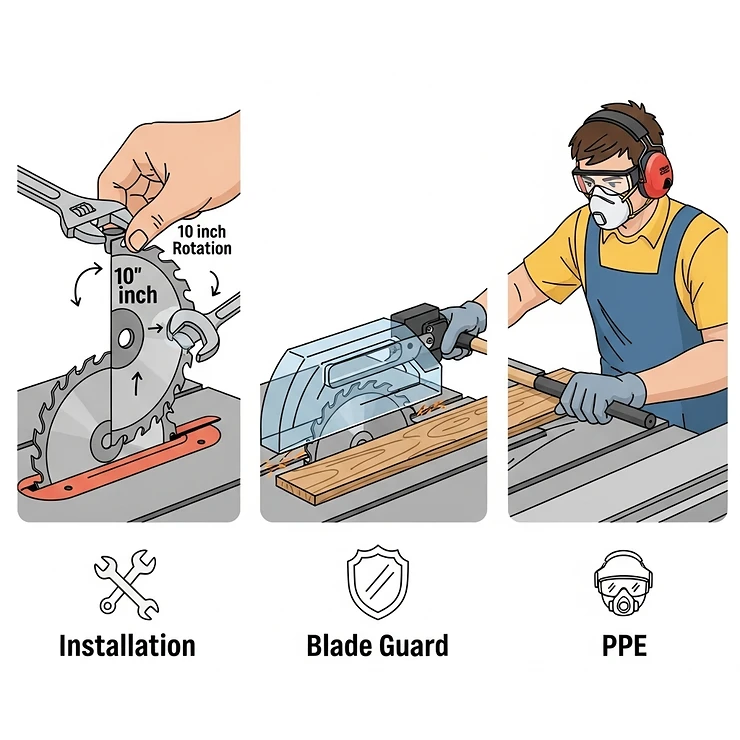 10 inch Rotation

10"
inch

Installation

Blade Guard

PPE